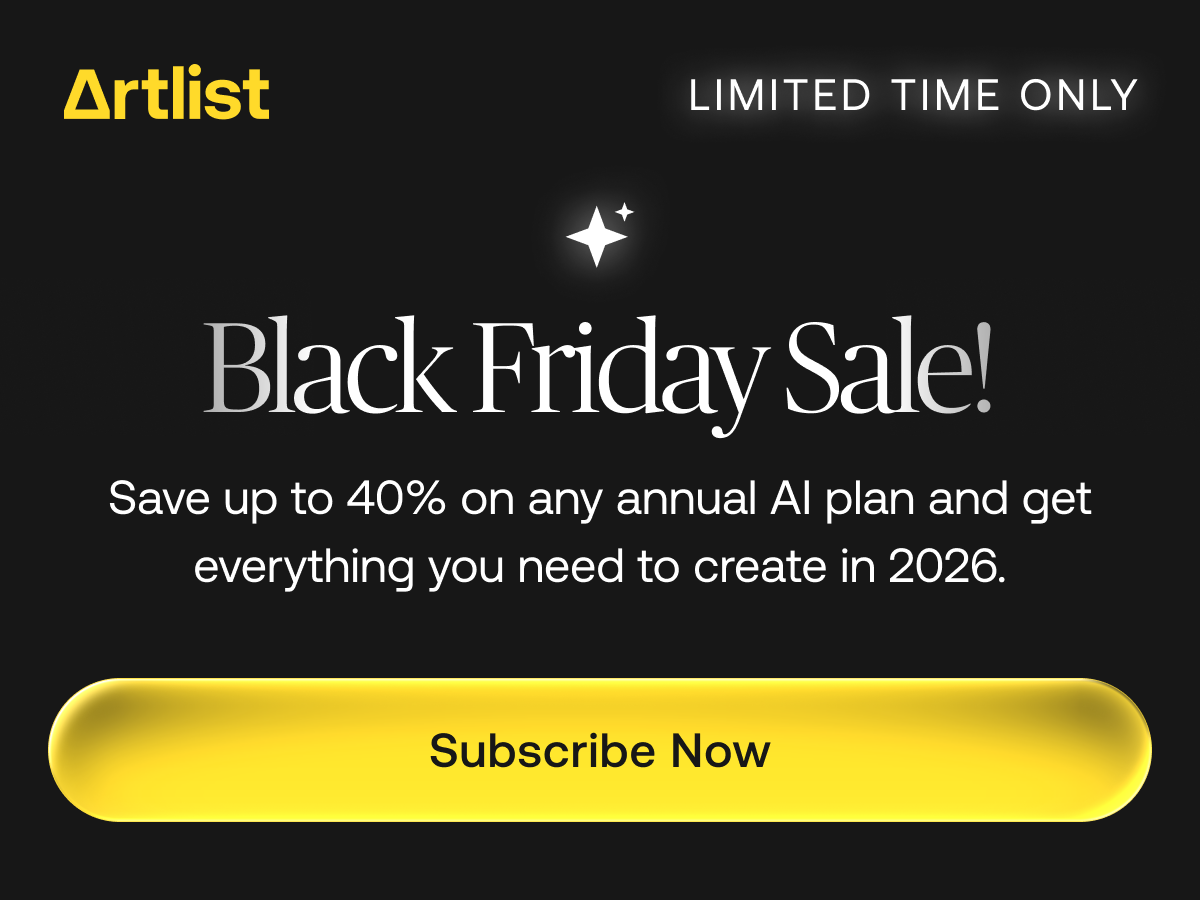 Artlist

LIMITED TIME ONLY

Black Friday Sale!

Save up to 40% on any annual AI plan and get everything you need to create in 2026.

Subscribe Now