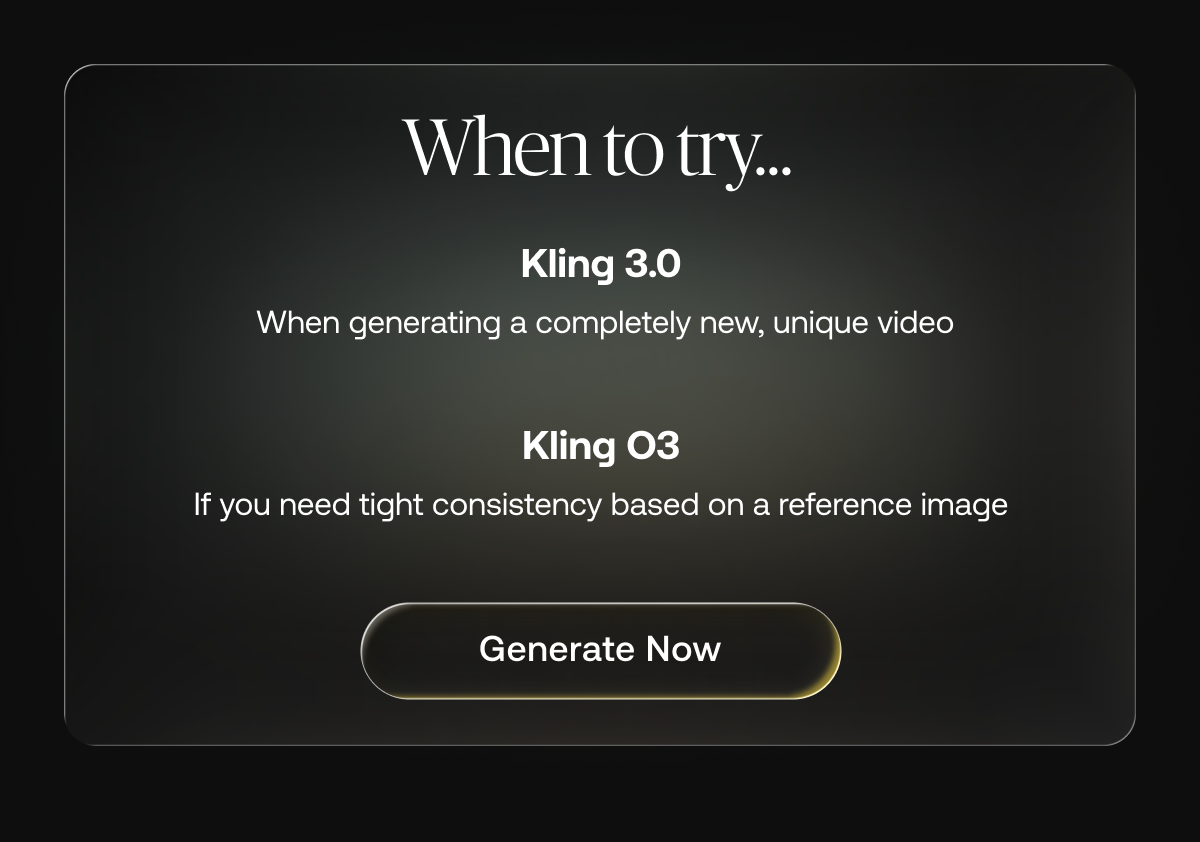 When to try...

Kling 3.0

When generating a completely new, unique video

Kling O3

If you need tight consistency based on a reference image

Generate Now