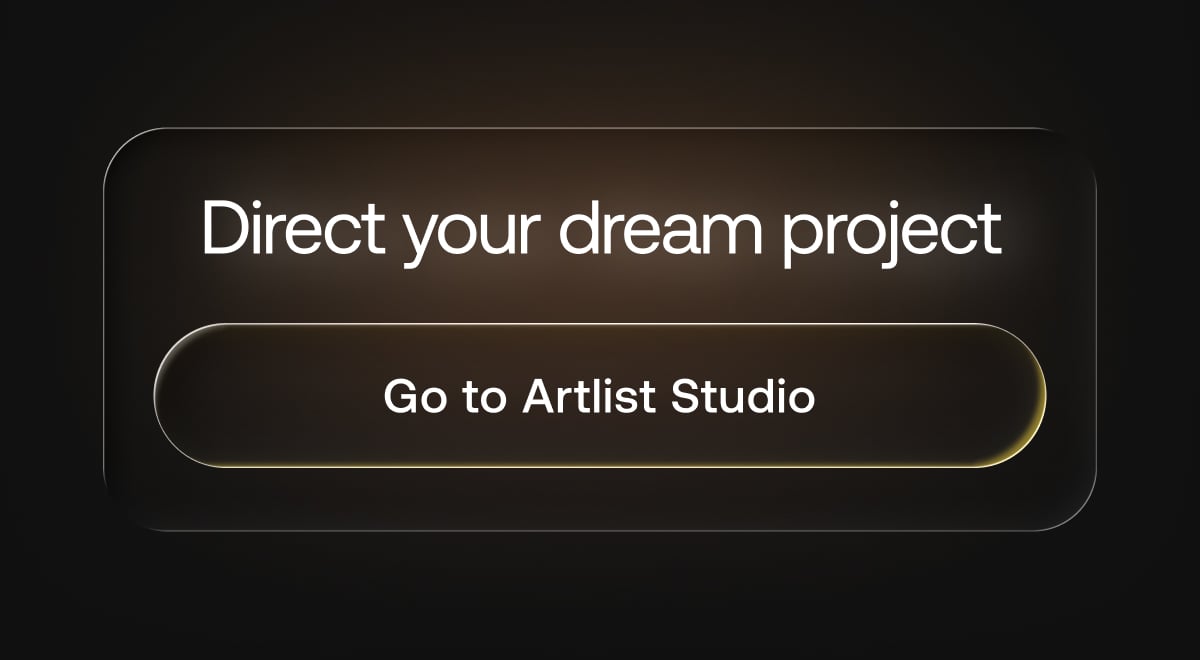 Direct your dream project

Go to Artlist Studio